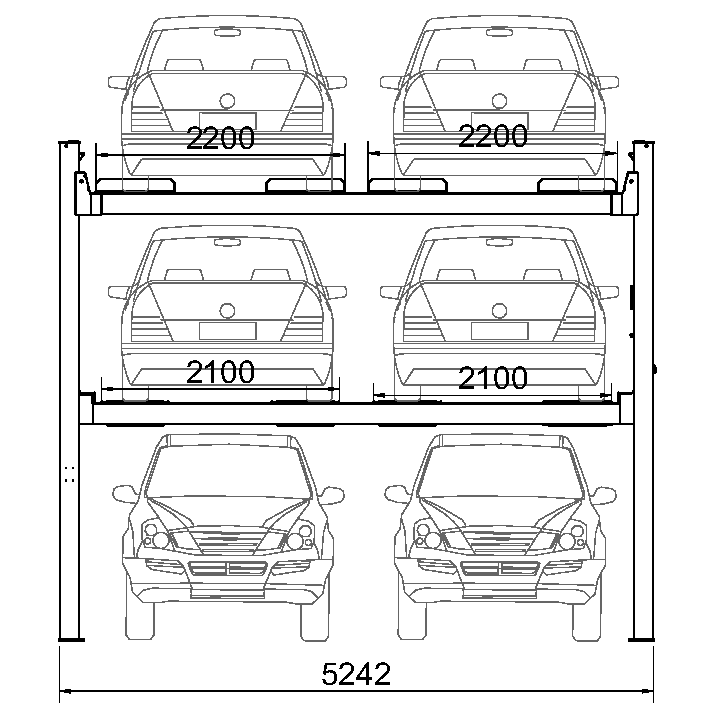 2200
2200
2100
2100
5242